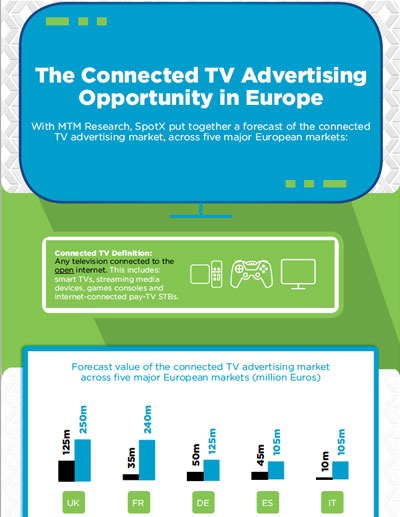 The Connected TV Advertising Opportunity in Europe

With MTM Research, SpotX put together a forecast of the connected TV advertising market, across five major European markets:

Connected TV Definition:
Any television connected to the open internet. This includes: smart TVs, streaming media devices, games consoles and internet-connected pay-TV STBs.

Forecast value of the connected TV advertising market across five major European markets (million Euros)

125m 250m
UK

35m 240m
FR

50m 125m
DE

45m 105m
ES

10m 105m
IT