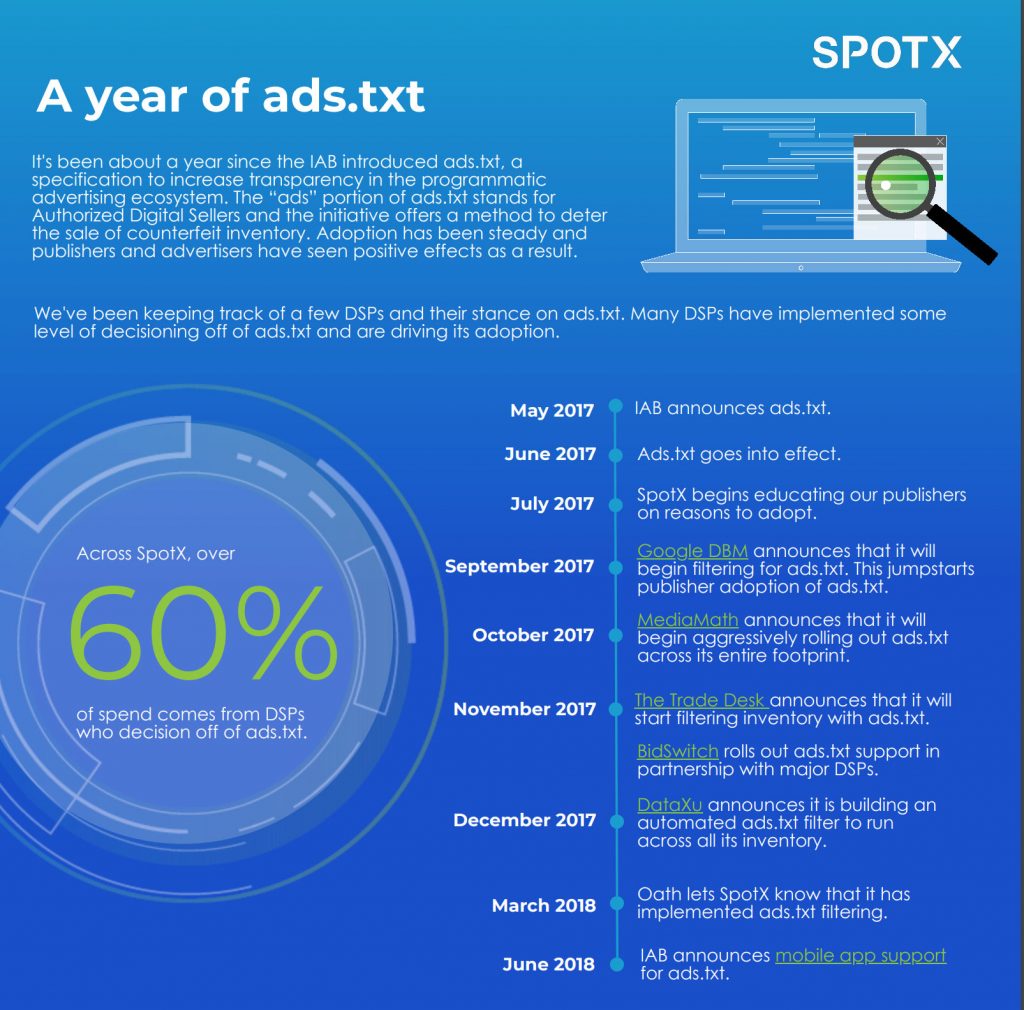 SPOTX

A year of ads.txt

It's been about a year since the IAB introduced ads.txt, a specification to increase transparency in the programmatic advertising ecosystem. The "ads" portion of ads.txt stands for Authorized Digital Sellers and the initiative offers a method to deter the sale of counterfeit inventory. Adoption has been steady and publishers and advertisers have seen positive effects as a result.

We've been keeping track of a few DSPs and their stance on ads.txt. Many DSPs have implemented some level of decisioning off of ads.txt and are driving its adoption.

Across SpotX, over

60%

of spend comes from DSPs who decision off of ads.txt.

May 2017 IAB announces ads.txt.

June 2017 Ads.txt goes into effect.

July 2017 SpotX begins educating our publishers on reasons to adopt.

September 2017 Google DBM announces that it will begin filtering for ads.txt. This jumpstarts publisher adoption of ads.txt.

October 2017 MediaMath announces that it will begin aggressively rolling out ads.txt across its entire footprint.

November 2017 The Trade Desk announces that it will start filtering inventory with ads.txt.

BidSwitch rolls out ads.txt support in partnership with major DSPs.

December 2017 DataXu announces it is building an automated ads.txt filter to run across all its inventory.

March 2018 Oath lets SpotX know that it has implemented ads.txt filtering.

June 2018 IAB announces mobile app support for ads.txt.